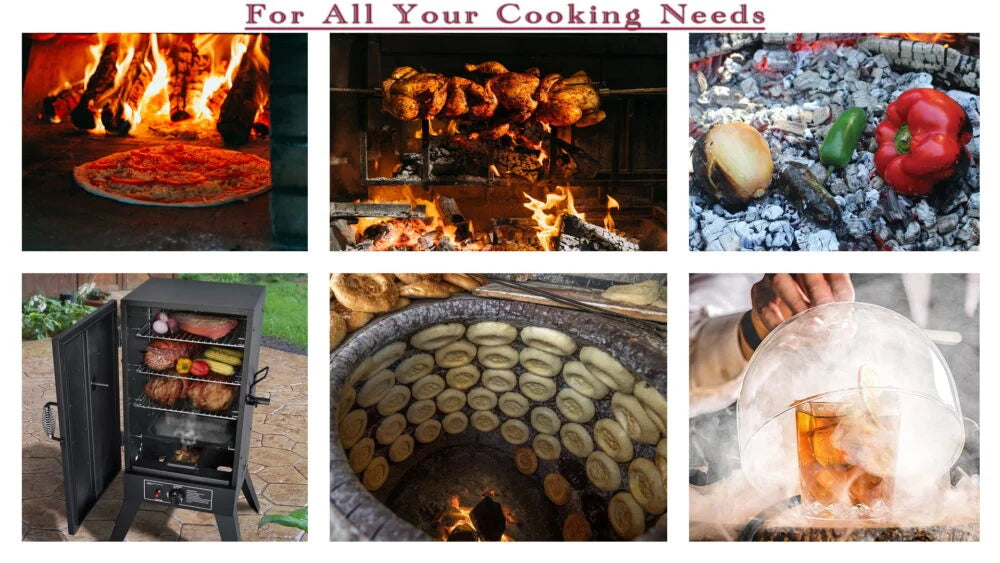 For All Your Cooking Needs