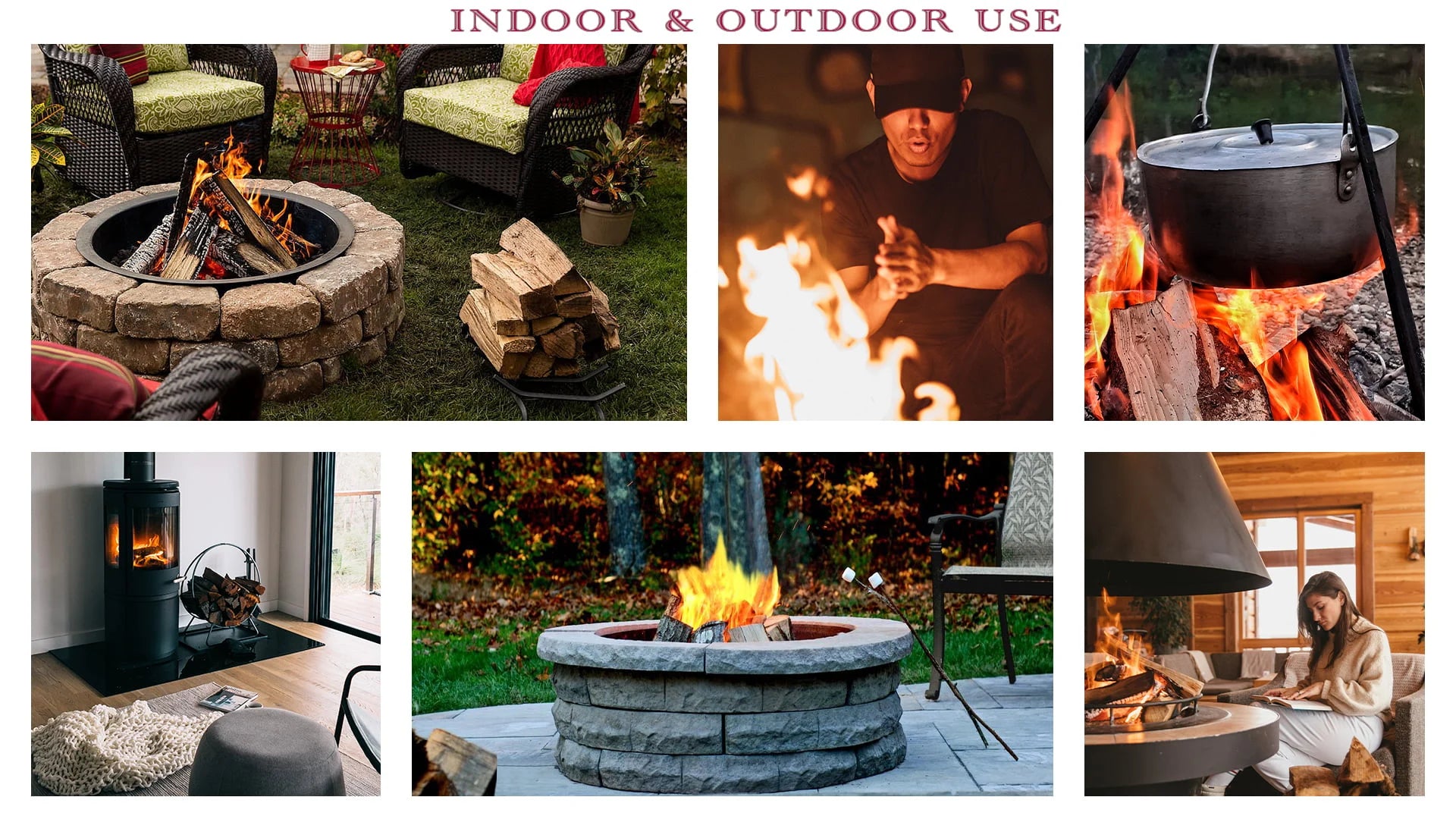 INDOOR & OUTDOOR USE